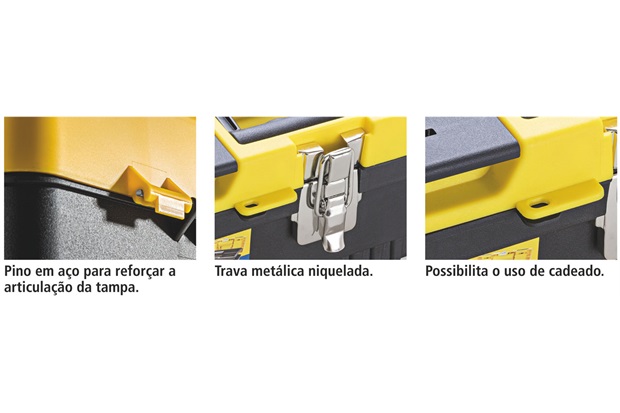 Pino em aço para reforçar a articulação da tampa.

Trava metálica niquelada.

Possibilita o uso de cadeado.